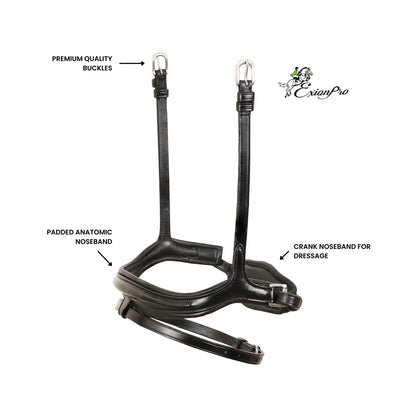 PREMIUM QUALITY BUCKLES

ExionPro

PADDED ANATOMIC NOSEBAND

CRANK NOSEBAND FOR DRESSAGE