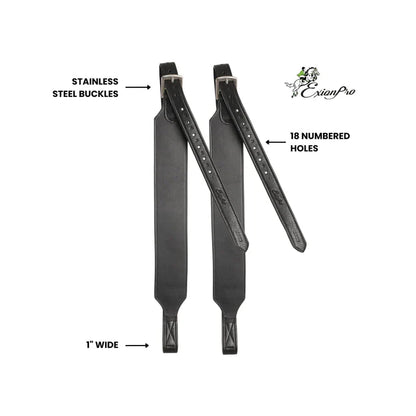 STAINLESS STEEL BUCKLES

ExionPro

18 NUMBERED HOLES

1" WIDE