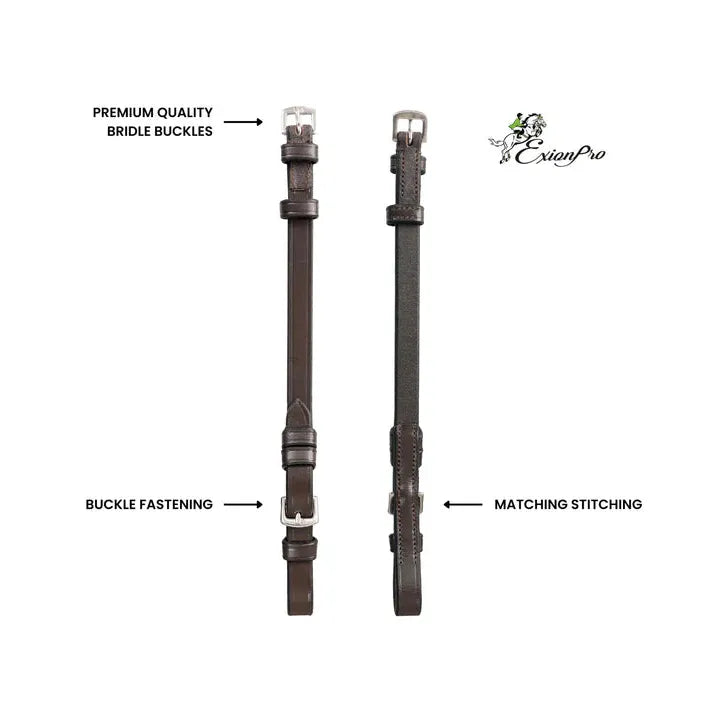 PREMIUM QUALITY BRIDLE BUCKLES

ExionPro

BUCKLE FASTENING

MATCHING STITCHING