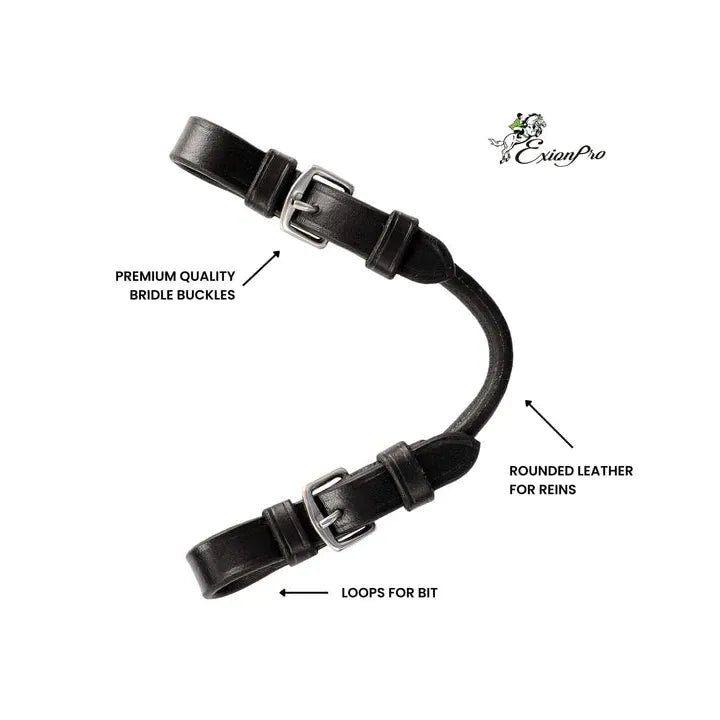 ExionPro

PREMIUM QUALITY BRIDLE BUCKLES

ROUNDED LEATHER FOR REINS

LOOPS FOR BIT