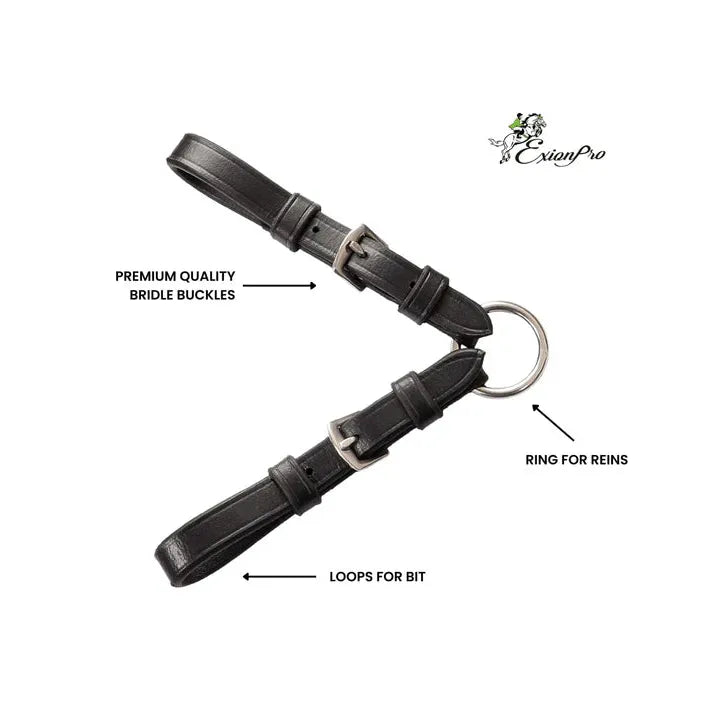 ExionPro

PREMIUM QUALITY BRIDLE BUCKLES

RING FOR REINS

LOOPS FOR BIT