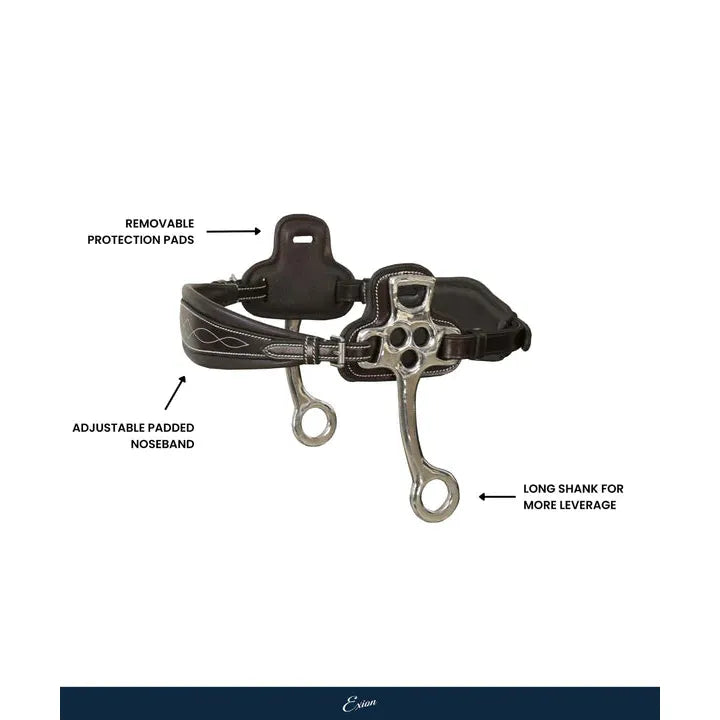 REMOVABLE PROTECTION PADS

ADJUSTABLE PADDED NOSEBAND

LONG SHANK FOR MORE LEVERAGE

Exion